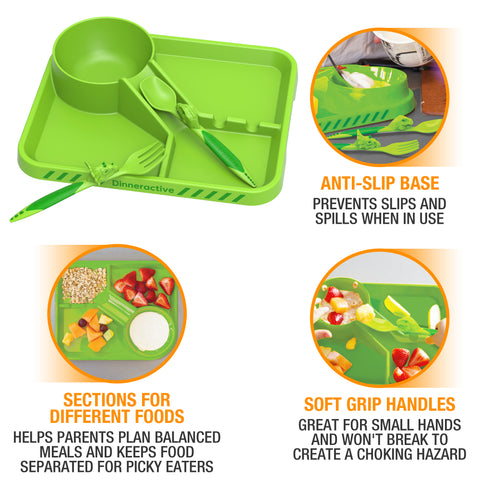 Dinneractive

ANTI-SLIP BASE
PREVENTS SLIPS AND SPILLS WHEN IN USE

SECTIONS FOR DIFFERENT FOODS
HELPS PARENTS PLAN BALANCED MEALS AND KEEPS FOOD SEPARATED FOR PICKY EATERS

SOFT GRIP HANDLES
GREAT FOR SMALL HANDS AND WON'T BREAK TO CREATE A CHOKING HAZARD